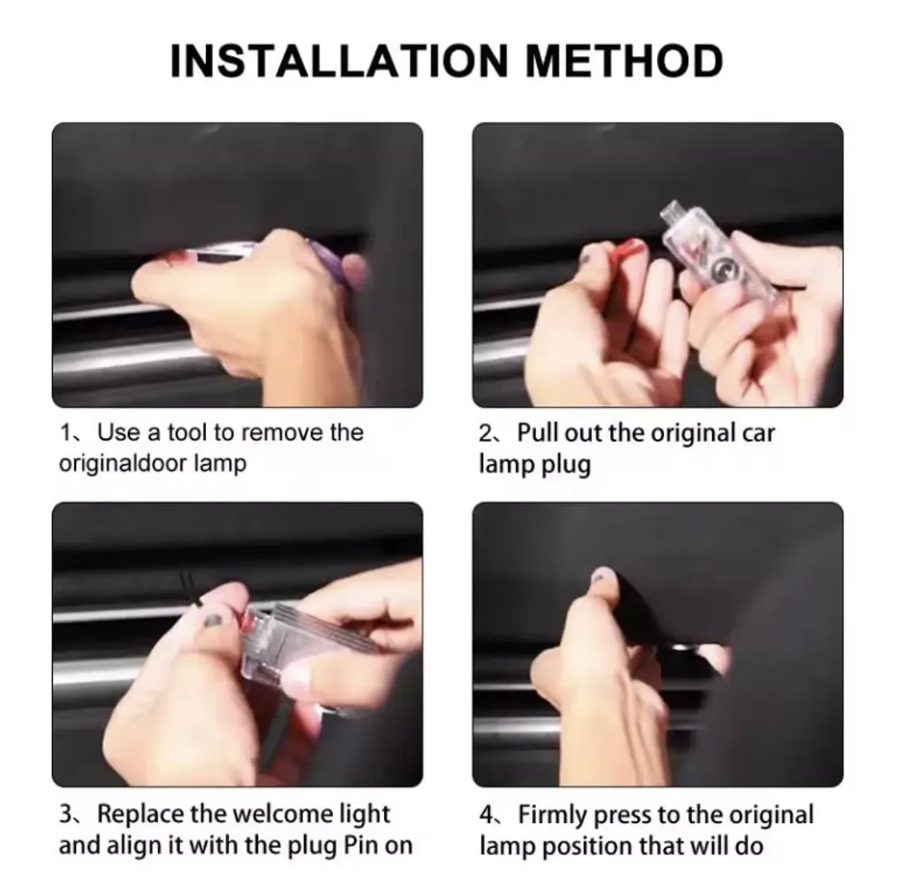 INSTALLATION METHOD

1、Use a tool to remove the originaldoor lamp

2、Pull out the original car lamp plug

3、Replace the welcome light and align it with the plug Pin on

4、Firmly press to the original lamp position that will do